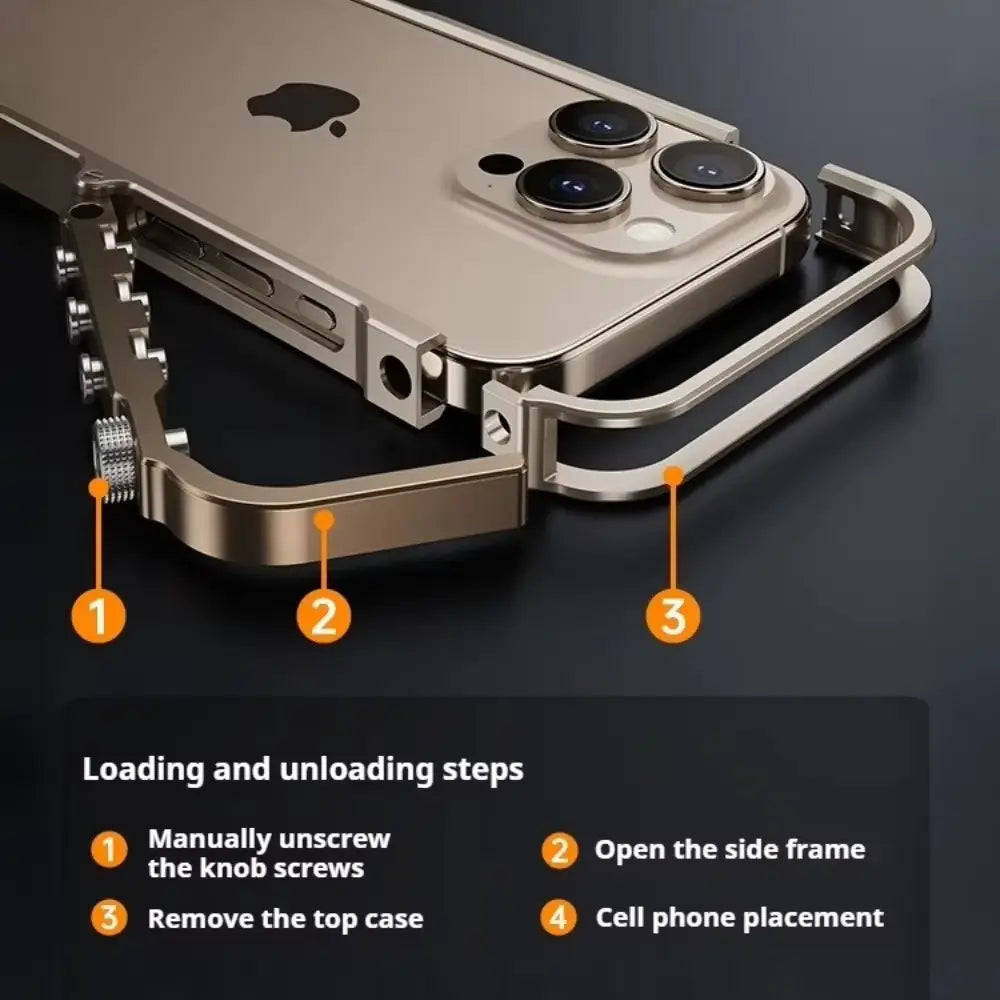 1

2

3

Loading and unloading steps

1 Manually unscrew the knob screws

2 Open the side frame

3 Remove the top case

4 Cell phone placement